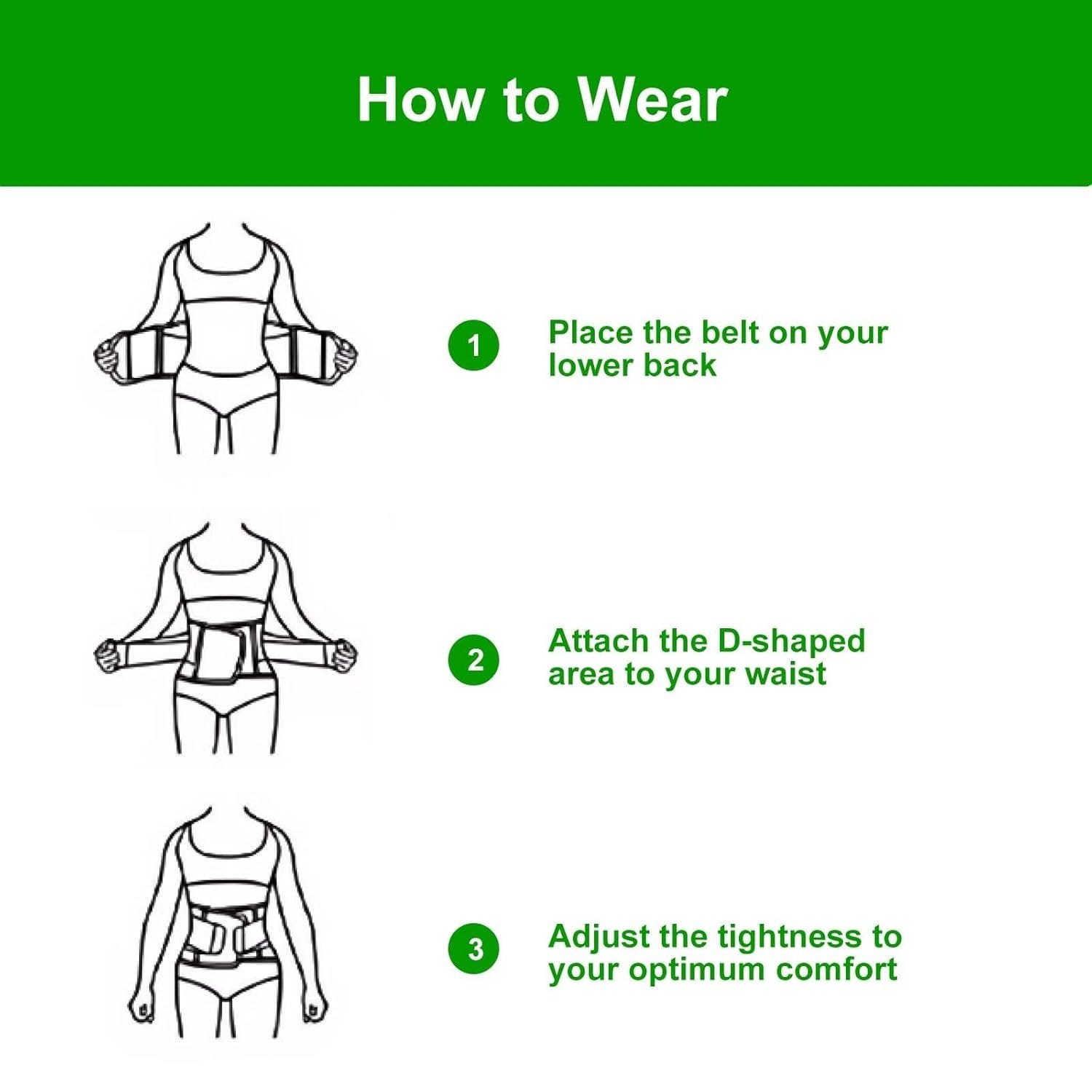 How to Wear

1 Place the belt on your lower back

2 Attach the D-shaped area to your waist

3 Adjust the tightness to your optimum comfort